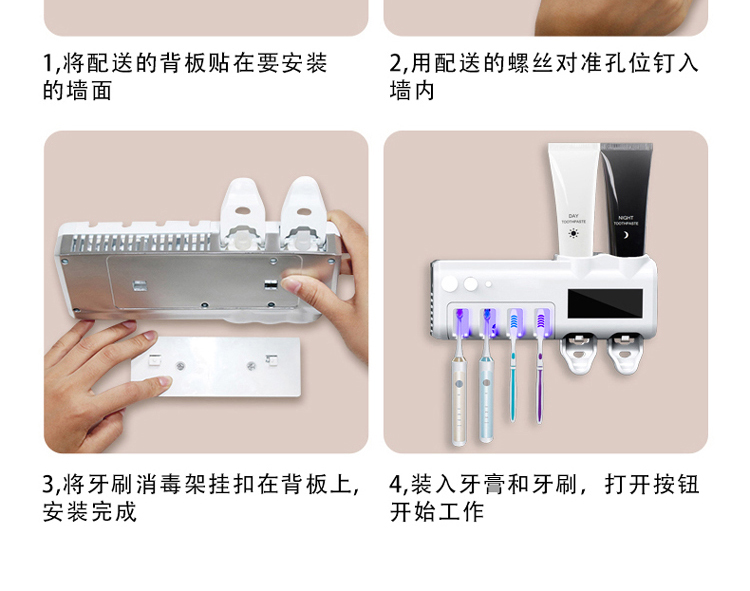 1,将配送的背板贴在要安装的墙面

2,用配送的螺丝对准孔位钉入墙内

DAY
TOOTHPASTE

NIGHT
TOOTHPASTE

3,将牙刷消毒架挂扣在背板上,安装完成

4,装入牙膏和牙刷，打开按钮开始工作